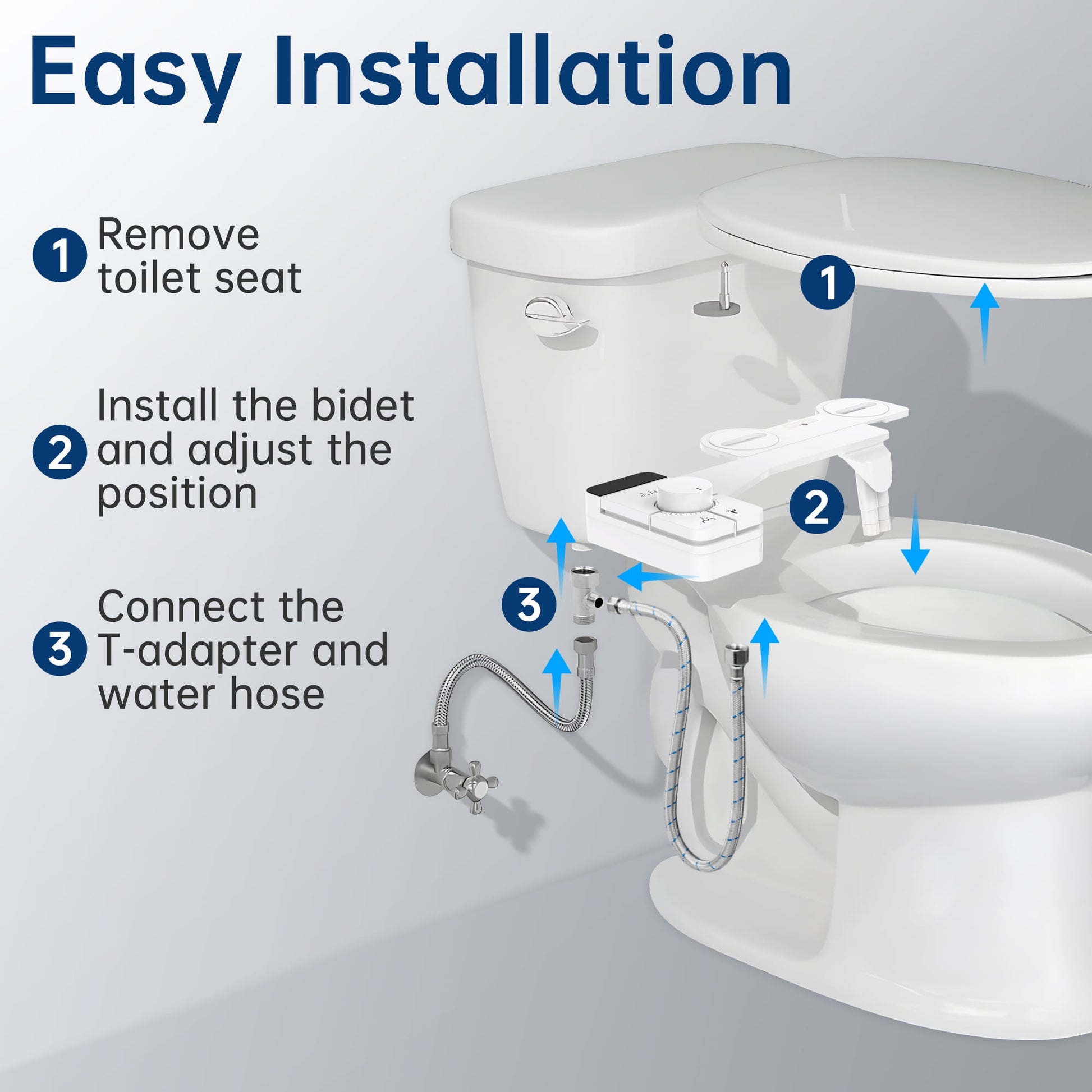 Easy Installation

1 Remove toilet seat

2 Install the bidet and adjust the position

3 Connect the T-adapter and water hose

1

2

3