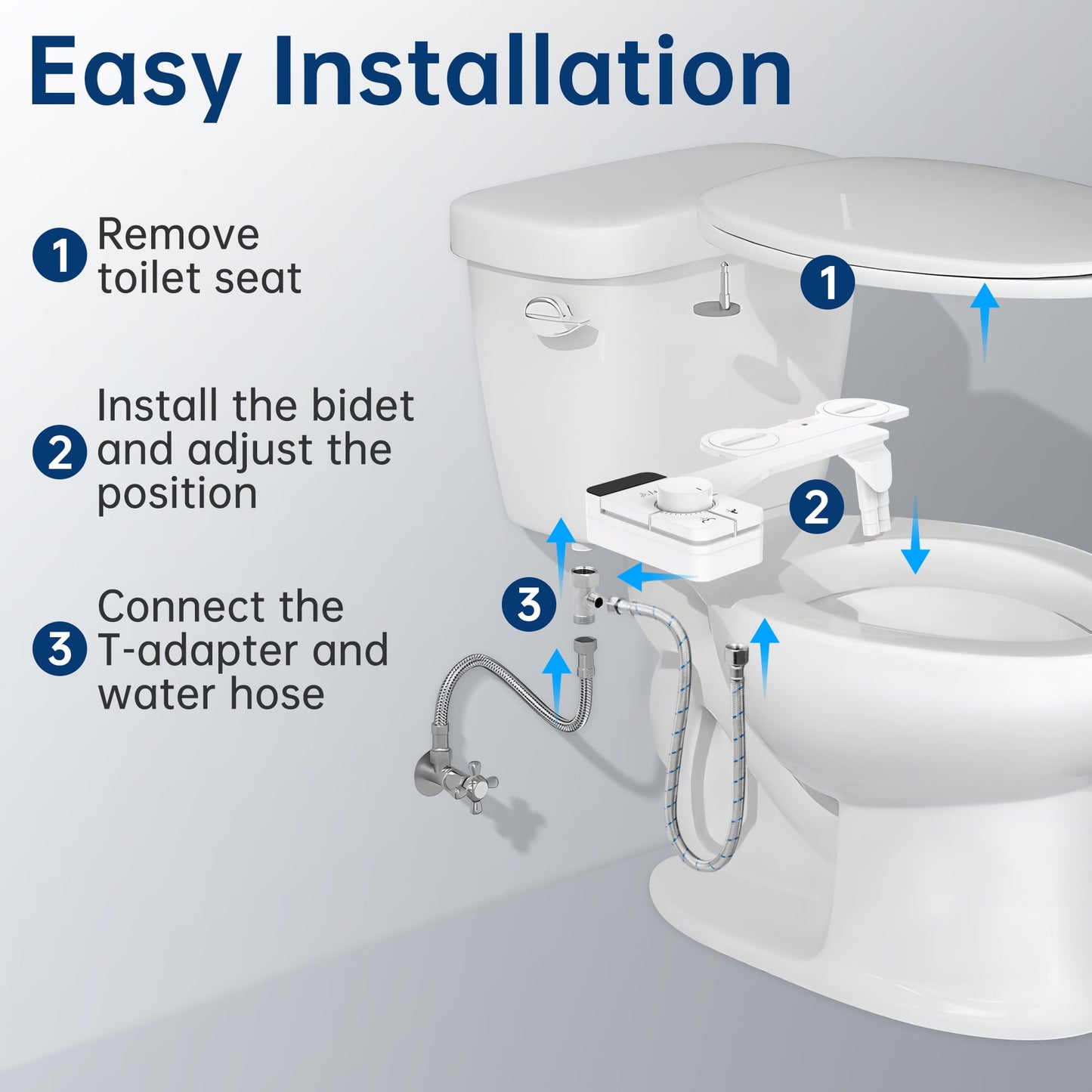 Easy Installation

1 Remove toilet seat

2 Install the bidet and adjust the position

3 Connect the T-adapter and water hose

1

2

3