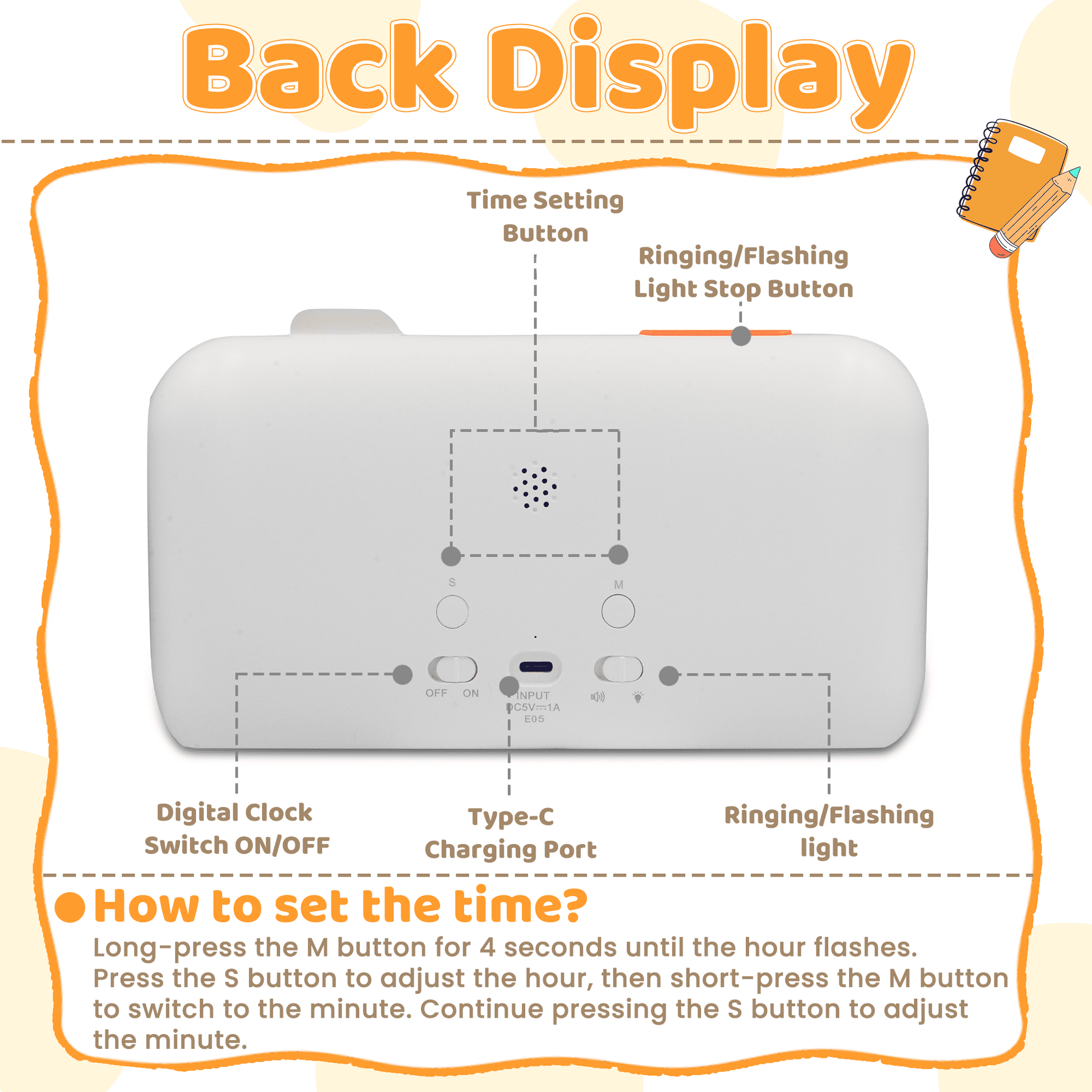 Back Display

Time Setting Button

Ringing/Flashing Light Stop Button

S

M

OFF ON

INPUT DC5V⎓1A E05

Digital Clock Switch ON/OFF

Type-C Charging Port

Ringing/Flashing light

How to set the time?

Long-press the M button for 4 seconds until the hour flashes. Press the S button to adjust the hour, then short-press the M button to switch to the minute. Continue pressing the S button to adjust the minute.