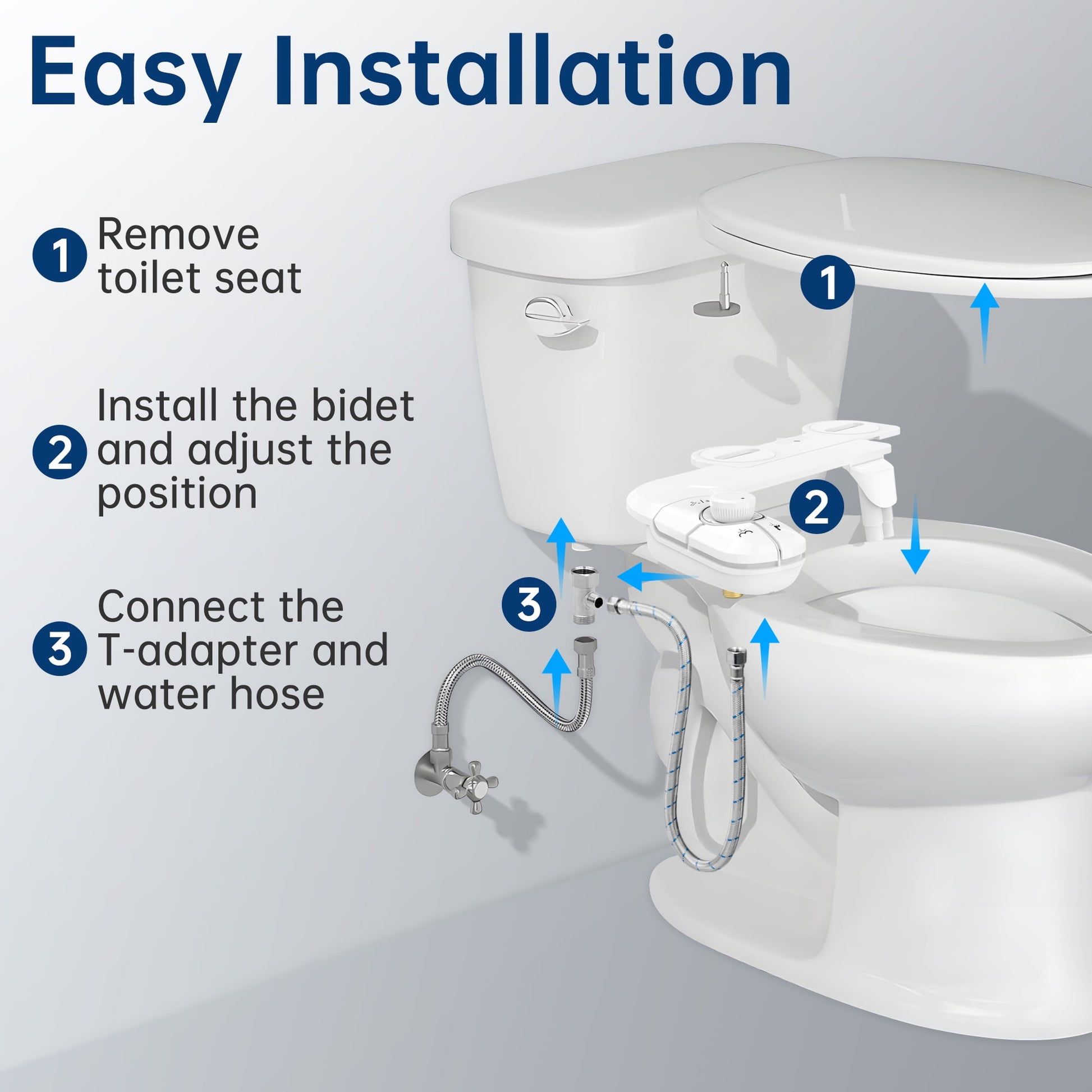 Easy Installation

1 Remove toilet seat

2 Install the bidet and adjust the position

3 Connect the T-adapter and water hose

1

2

3