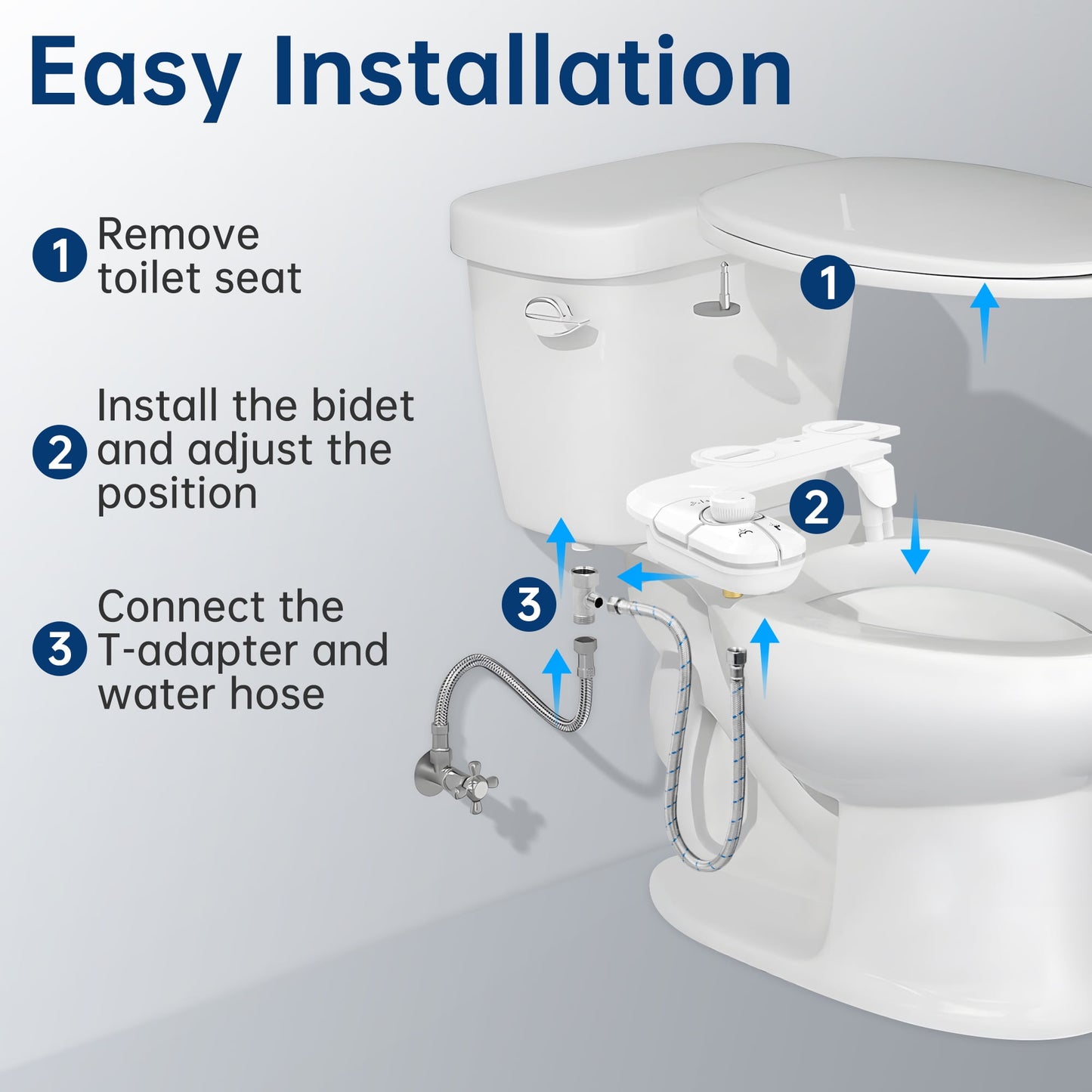 Easy Installation

1 Remove toilet seat

2 Install the bidet and adjust the position

3 Connect the T-adapter and water hose

1

2

3